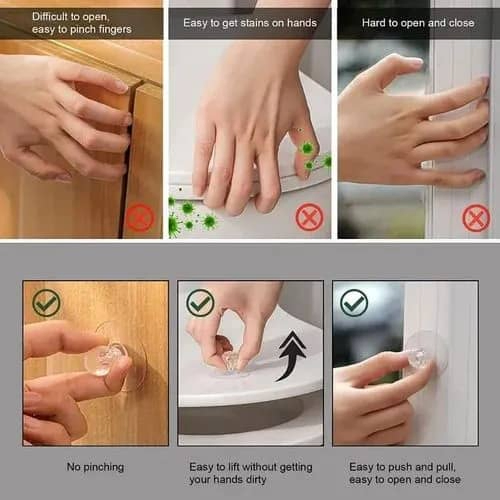 Difficult to open, easy to pinch fingers

Easy to get stains on hands

Hard to open and close

No pinching

Easy to lift without getting your hands dirty

Easy to push and pull, easy to open and close